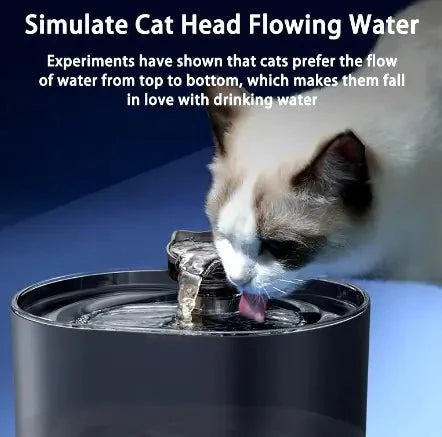 Simulate Cat Head Flowing Water

Experiments have shown that cats prefer the flow of water from top to bottom, which makes them fall in love with drinking water